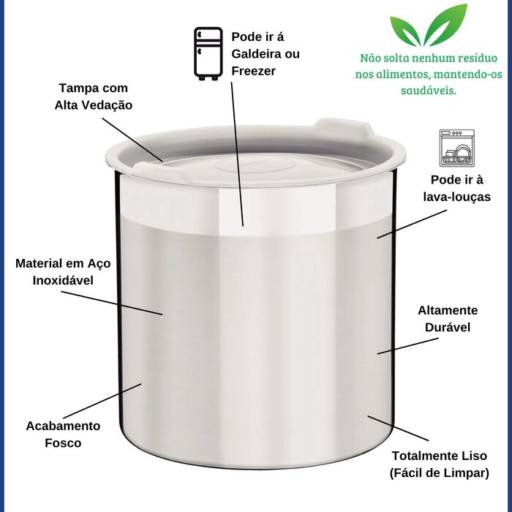 Pode ir á Galdeira ou Freezer

Não solta nenhum resíduo nos alimentos, mantendo-os saudáveis.

Tampa com Alta Vedação

Pode ir à lava-louças

Material em Aço Inoxidável

Altamente Durável

Acabamento Fosco

Totalmente Liso (Fácil de Limpar)