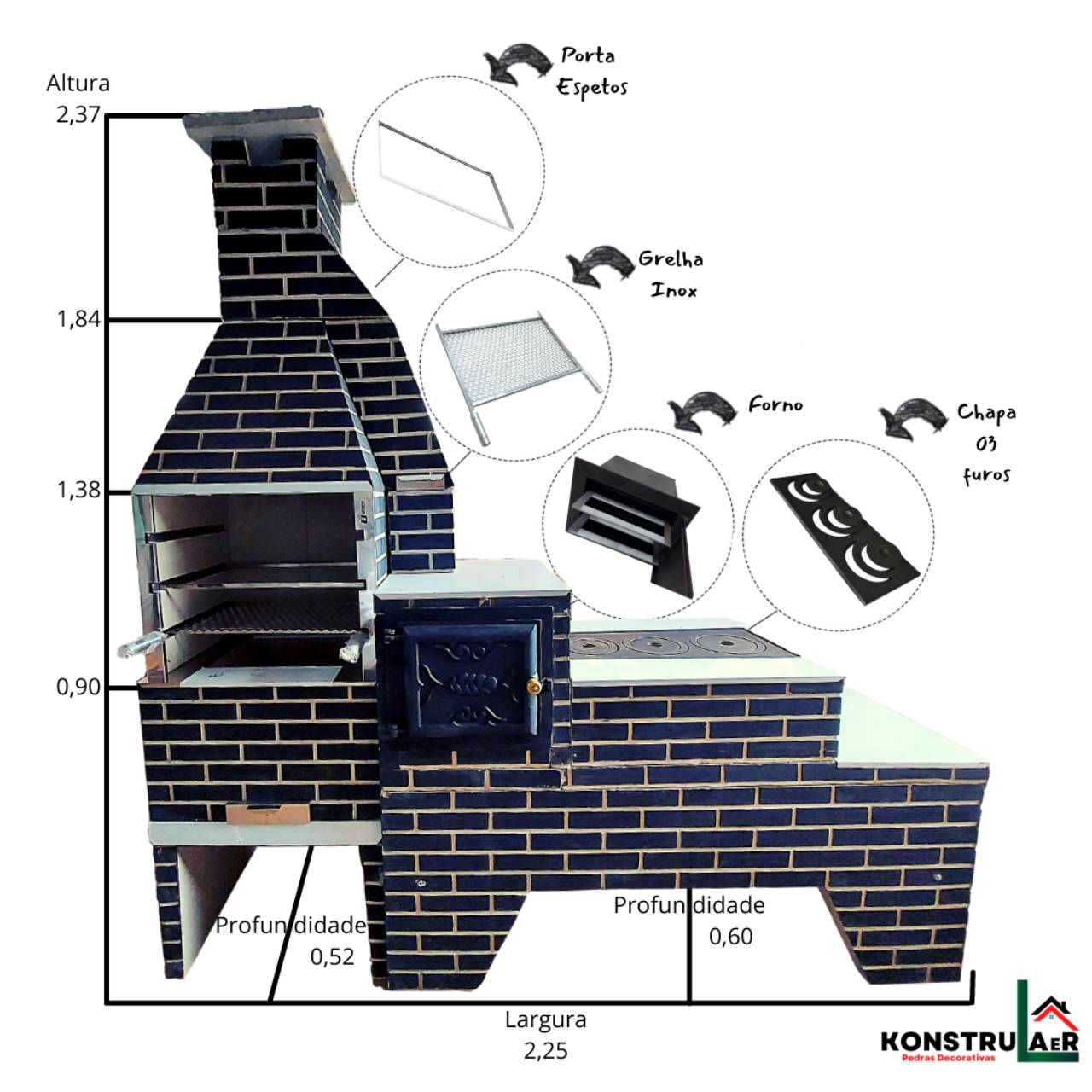 Altura
2,37

1,84

1,38

0,90

Porta Espetos

Grelha Inox

Forno

Chapa 03 furos

Profundidade
0,52

Profundidade
0,60

Largura
2,25

KONSTRULAER
Pedras Decorativas