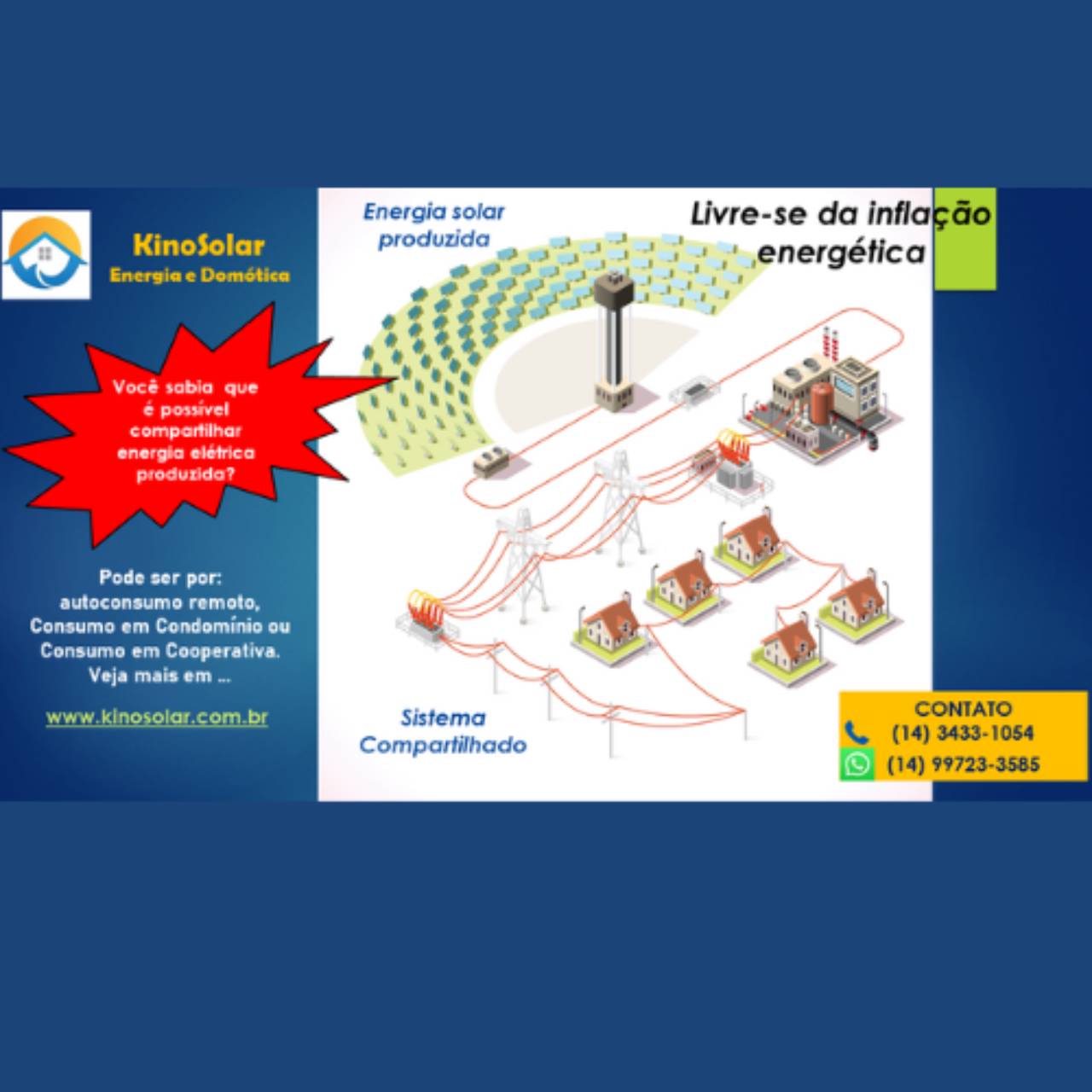 KinoSolar
Energia e Domótica

Você sabia que é possível compartilhar energia elétrica produzida?

Pode ser por:
autoconsumo remoto,
Consumo em Condomínio ou
Consumo em Cooperativa.
Veja mais em ...

www.kinosolar.com.br

Energia solar produzida

Livre-se da inflação energética

Sistema Compartilhado

CONTATO
(14) 3433-1054
(14) 99723-3585