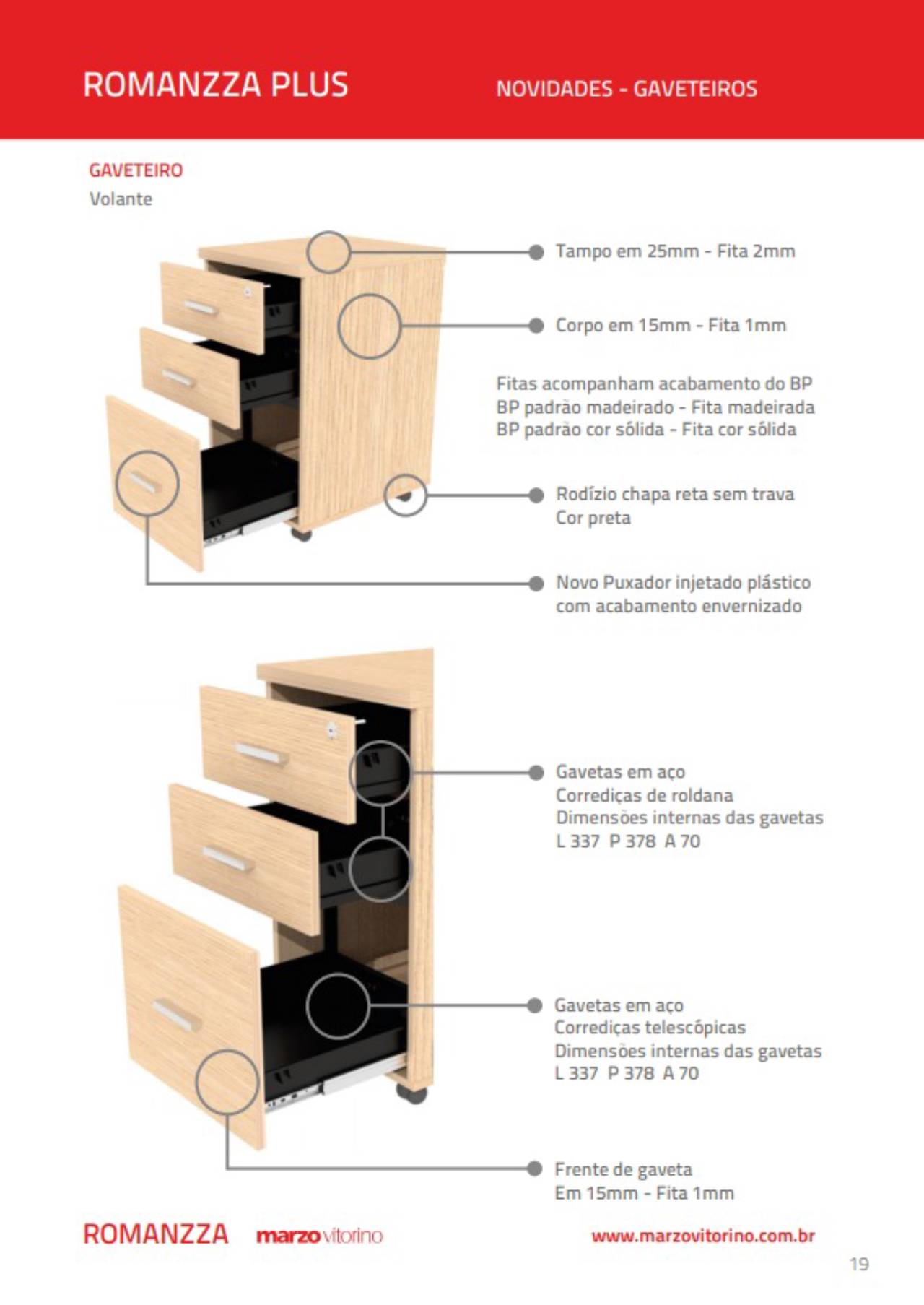 ROMANZZA PLUS

NOVIDADES - GAVETEIROS

GAVETEIRO
Volante

Tampo em 25mm - Fita 2mm

Corpo em 15mm - Fita 1mm

Fitas acompanham acabamento do BP
BP padrão madeirado - Fita madeirada
BP padrão cor sólida - Fita cor sólida

Rodízio chapa reta sem trava
Cor preta

Novo Puxador injetado plástico com acabamento envernizado

Gavetas em aço
Corrediças de roldana
Dimensões internas das gavetas
L 337 P 378 A 70

Gavetas em aço
Corrediças telescópicas
Dimensões internas das gavetas
L 337 P 378 A 70

Frente de gaveta
Em 15mm - Fita 1mm

ROMANZZA marzo vitorino

www.marzovitorino.com.br

19