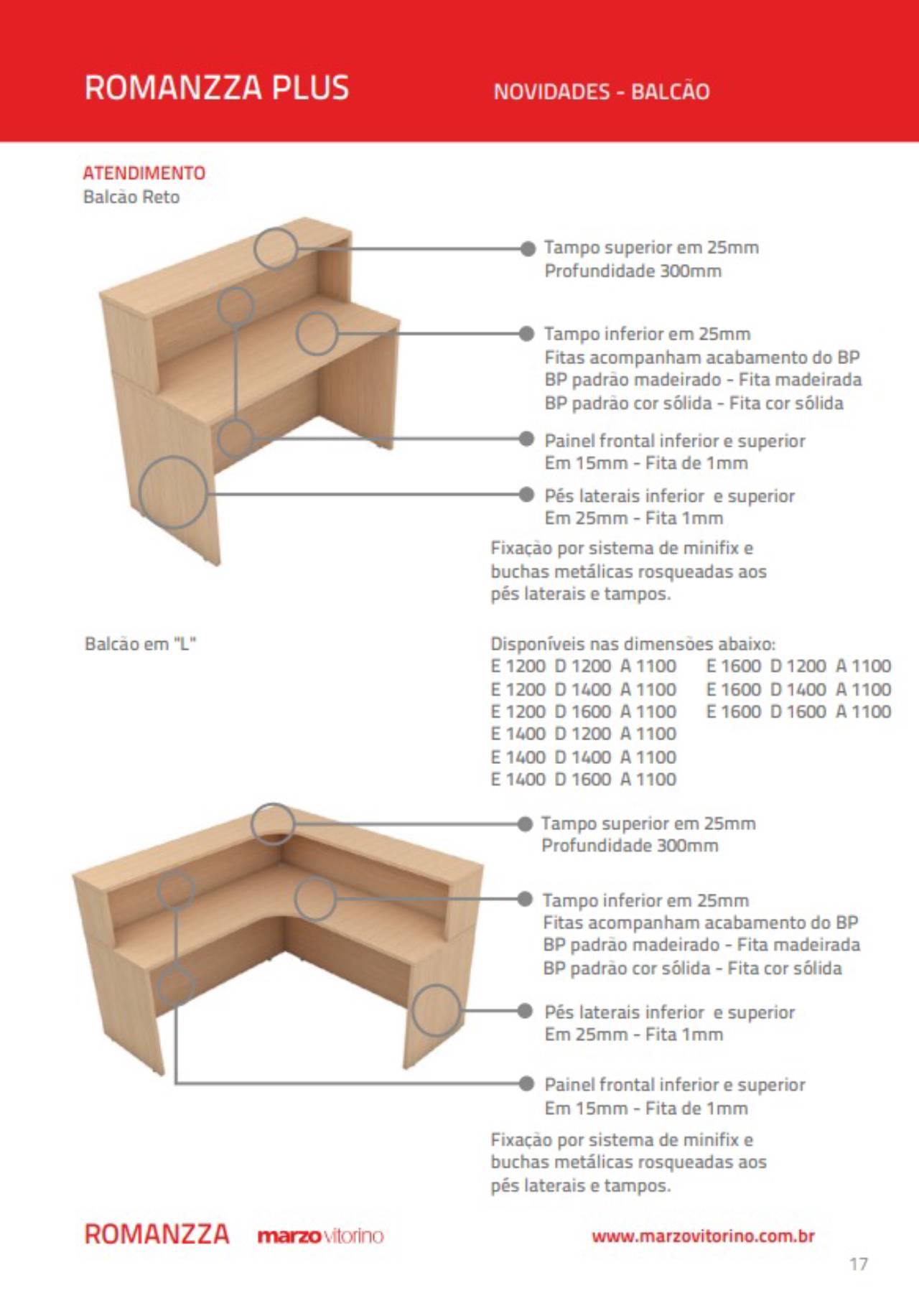 ROMANZZA PLUS

NOVIDADES - BALCÃO

ATENDIMENTO
Balcão Reto

Tampo superior em 25mm
Profundidade 300mm

Tampo inferior em 25mm
Fitas acompanham acabamento do BP
BP padrão madeirado - Fita madeirada
BP padrão cor sólida - Fita cor sólida

Painel frontal inferior e superior
Em 15mm - Fita de 1mm

Pés laterais inferior e superior
Em 25mm - Fita 1mm

Fixação por sistema de minifix e buchas metálicas rosqueadas aos pés laterais e tampos.

Balcão em "L"

Disponíveis nas dimensões abaixo:
E 1200 D 1200 A 1100
E 1200 D 1400 A 1100
E 1200 D 1600 A 1100
E 1400 D 1200 A 1100
E 1400 D 1400 A 1100
E 1400 D 1600 A 1100

E 1600 D 1200 A 1100
E 1600 D 1400 A 1100
E 1600 D 1600 A 1100

Tampo superior em 25mm
Profundidade 300mm

Tampo inferior em 25mm
Fitas acompanham acabamento do BP
BP padrão madeirado - Fita madeirada
BP padrão cor sólida - Fita cor sólida

Pés laterais inferior e superior
Em 25mm - Fita 1mm

Painel frontal inferior e superior
Em 15mm - Fita de 1mm

Fixação por sistema de minifix e buchas metálicas rosqueadas aos pés laterais e tampos.

ROMANZZA marzo vitorino www.marzovitorino.com.br

17