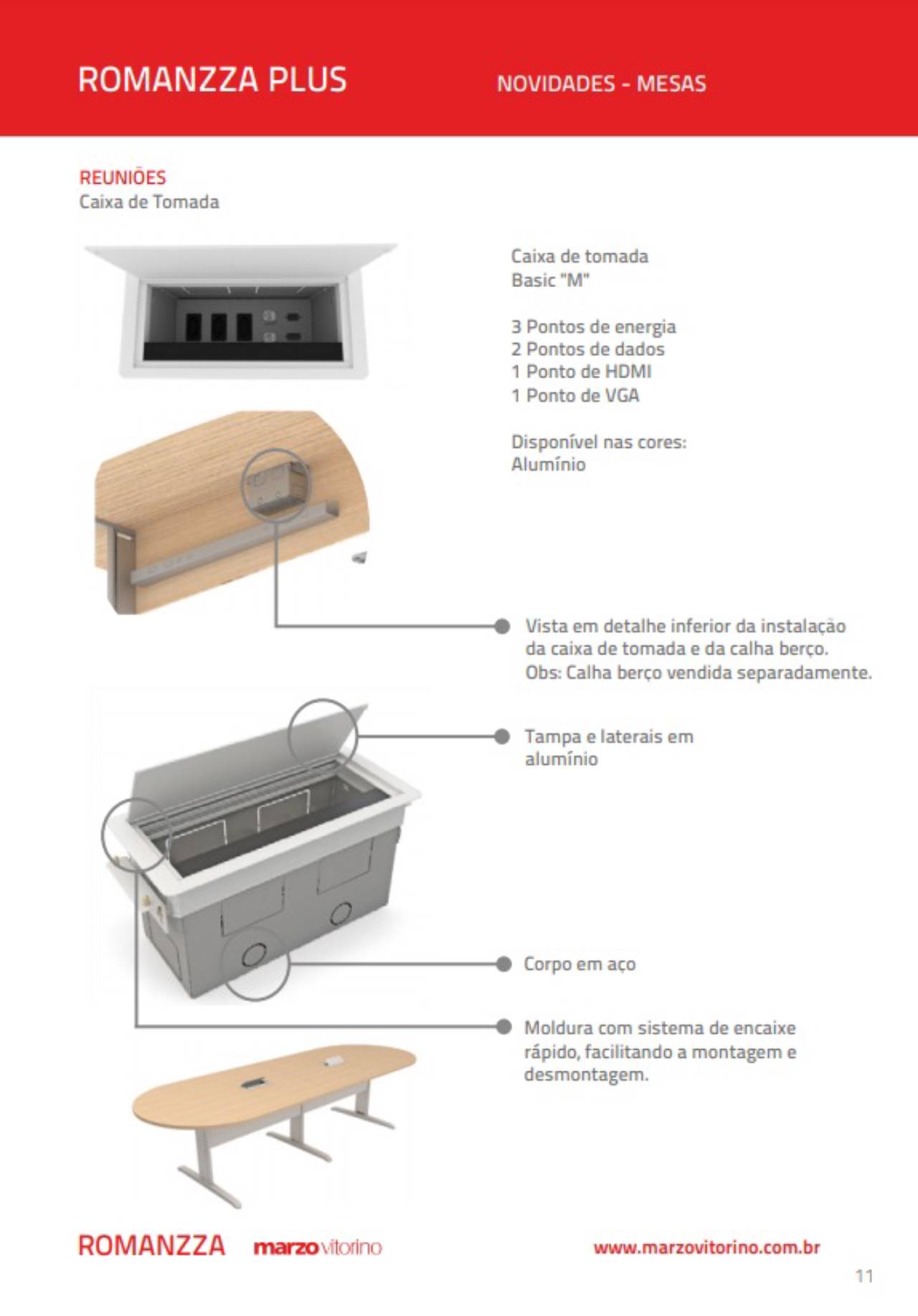 ROMANZZA PLUS

NOVIDADES - MESAS

REUNIÕES
Caixa de Tomada

Caixa de tomada
Basic "M"

3 Pontos de energia
2 Pontos de dados
1 Ponto de HDMI
1 Ponto de VGA

Disponível nas cores:
Alumínio

Vista em detalhe inferior da instalação da caixa de tomada e da calha berço. Obs: Calha berço vendida separadamente.

Tampa e laterais em alumínio

Corpo em aço

Moldura com sistema de encaixe rápido, facilitando a montagem e desmontagem.

ROMANZZA marzo vitorino

www.marzovitorino.com.br

11